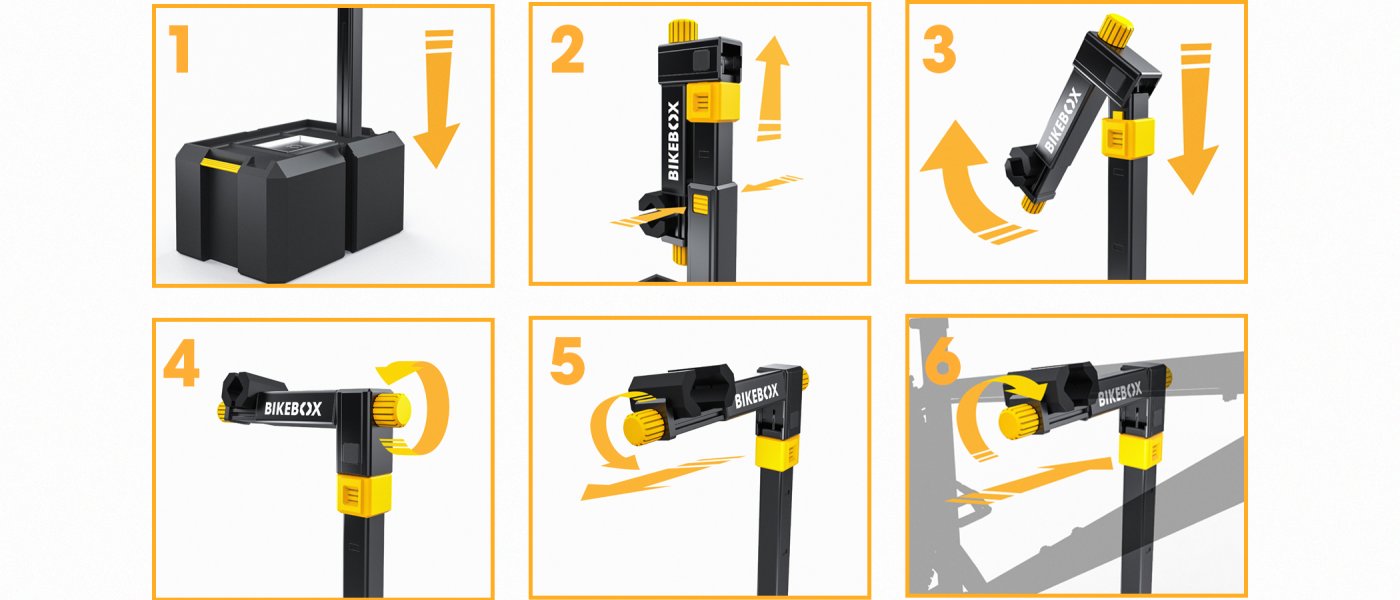 1

2

BIKEBOX

3

BIKEBOX

4

BIKEBOX

5

BIKEBOX

6

BIKEBOX